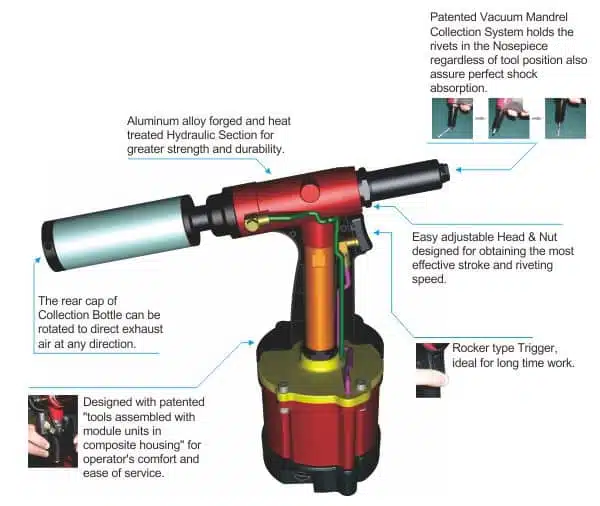 Patented Vacuum Mandrel Collection System holds the rivets in the Nosepiece regardless of tool position also assure perfect shock absorption.

Aluminum alloy forged and heat treated Hydraulic Section for greater strength and durability.

Easy adjustable Head & Nut designed for obtaining the most effective stroke and riveting speed.

The rear cap of Collection Bottle can be rotated to direct exhaust air at any direction.

Rocker type Trigger, ideal for long time work.

Designed with patented "tools assembled with module units in composite housing" for operator's comfort and ease of service.