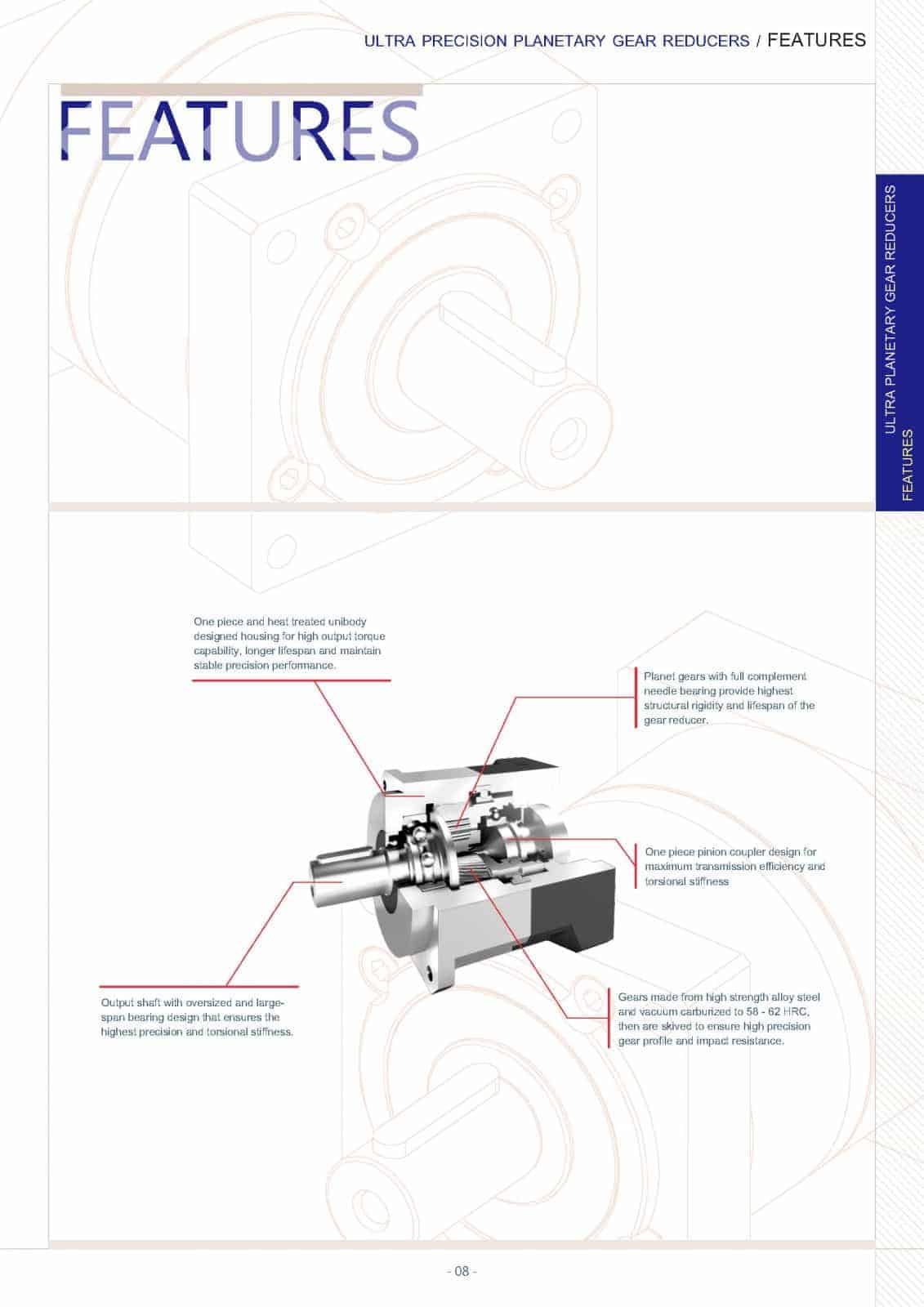 ULTRA PRECISION PLANETARY GEAR REDUCERS / FEATURES

FEATURES

ULTRA PLANETARY GEAR REDUCERS
FEATURES

One piece and heat treated unibody designed housing for high output torque capability, longer lifespan and maintain stable precision performance.

Planet gears with full complement needle bearing provide highest structural rigidity and lifespan of the gear reducer.

One piece pinion coupler design for maximum transmission efficiency and torsional stiffness

Output shaft with oversized and large-span bearing design that ensures the highest precision and torsional stiffness.

Gears made from high strength alloy steel and vacuum carburized to 58 - 62 HRC, then are skived to ensure high precision gear profile and impact resistance.

- 08 -