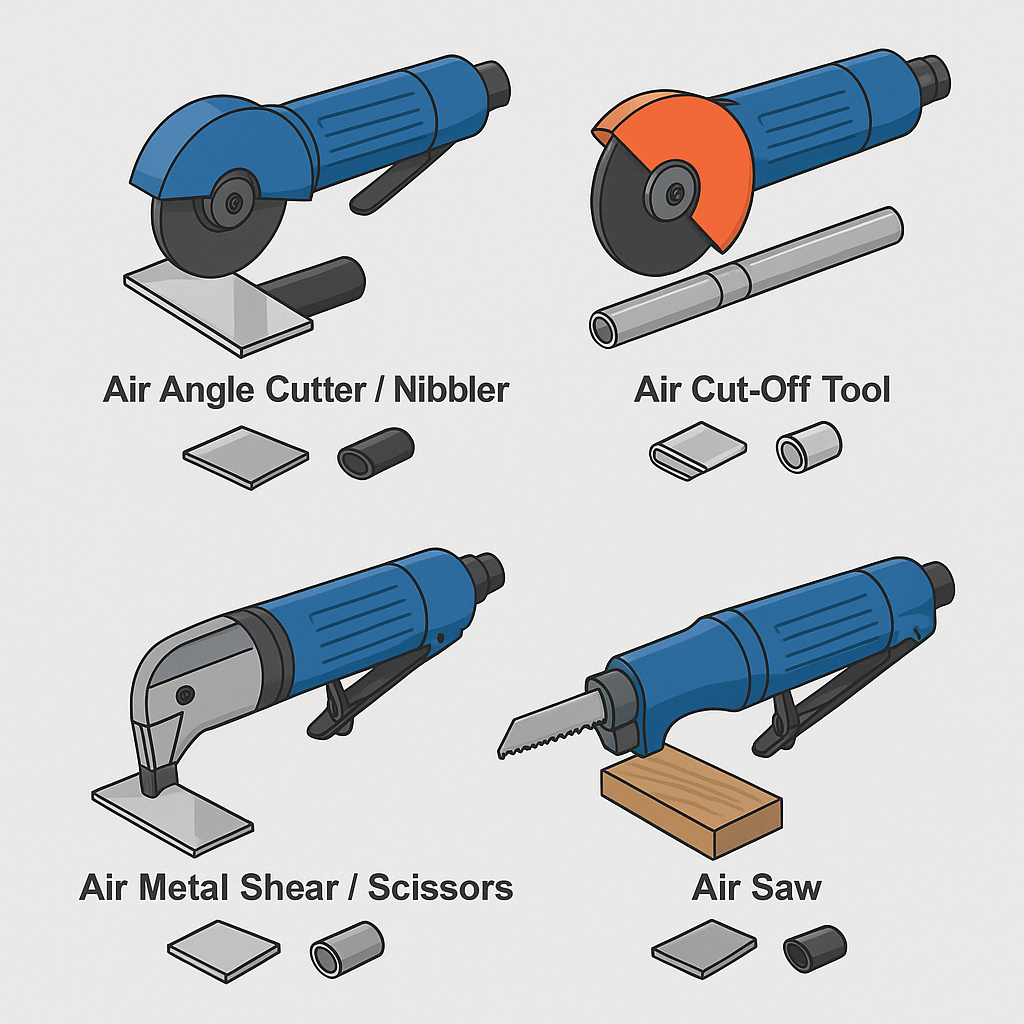 Air Angle Cutter / Nibbler

Air Cut-Off Tool

Air Metal Shear / Scissors

Air Saw