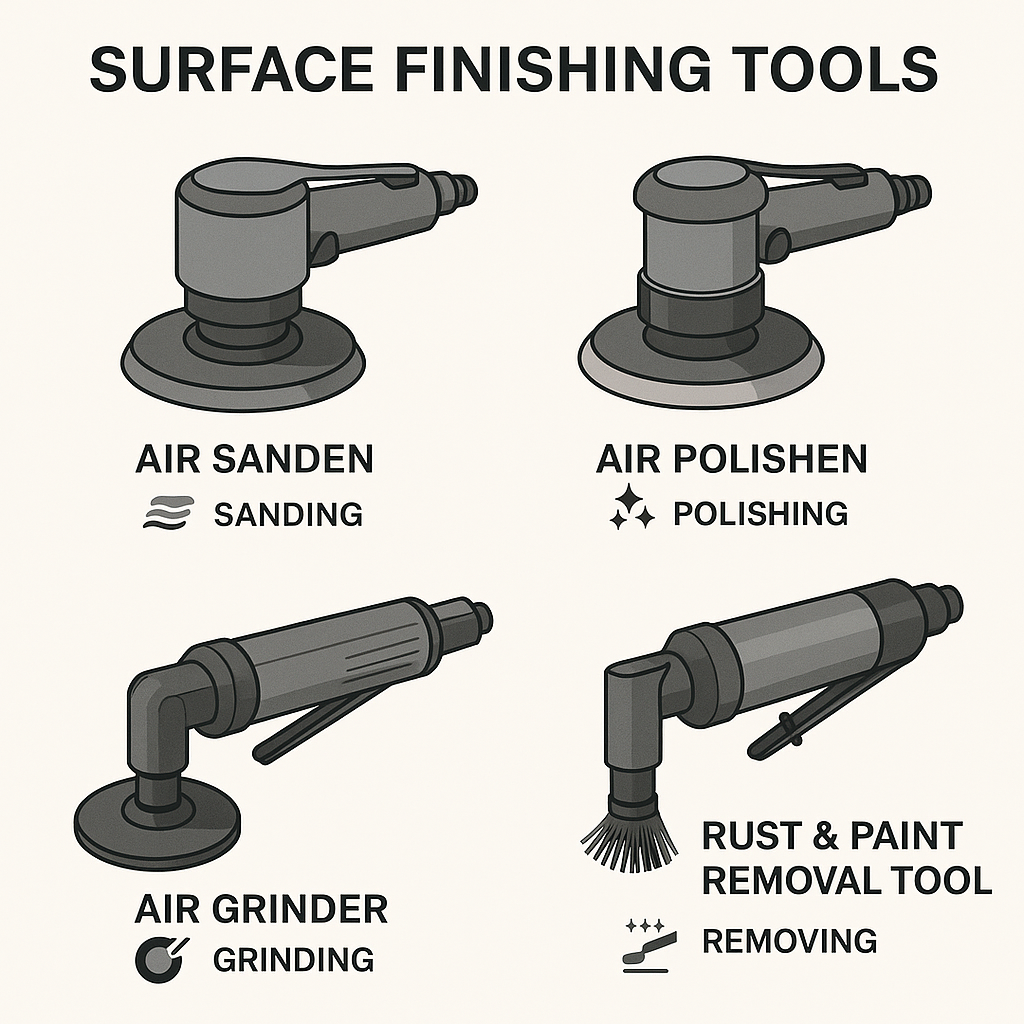 SURFACE FINISHING TOOLS

AIR SANDEN

SANDING

AIR POLISHEN

POLISHING

AIR GRINDER

GRINDING

RUST & PAINT REMOVAL TOOL

REMOVING