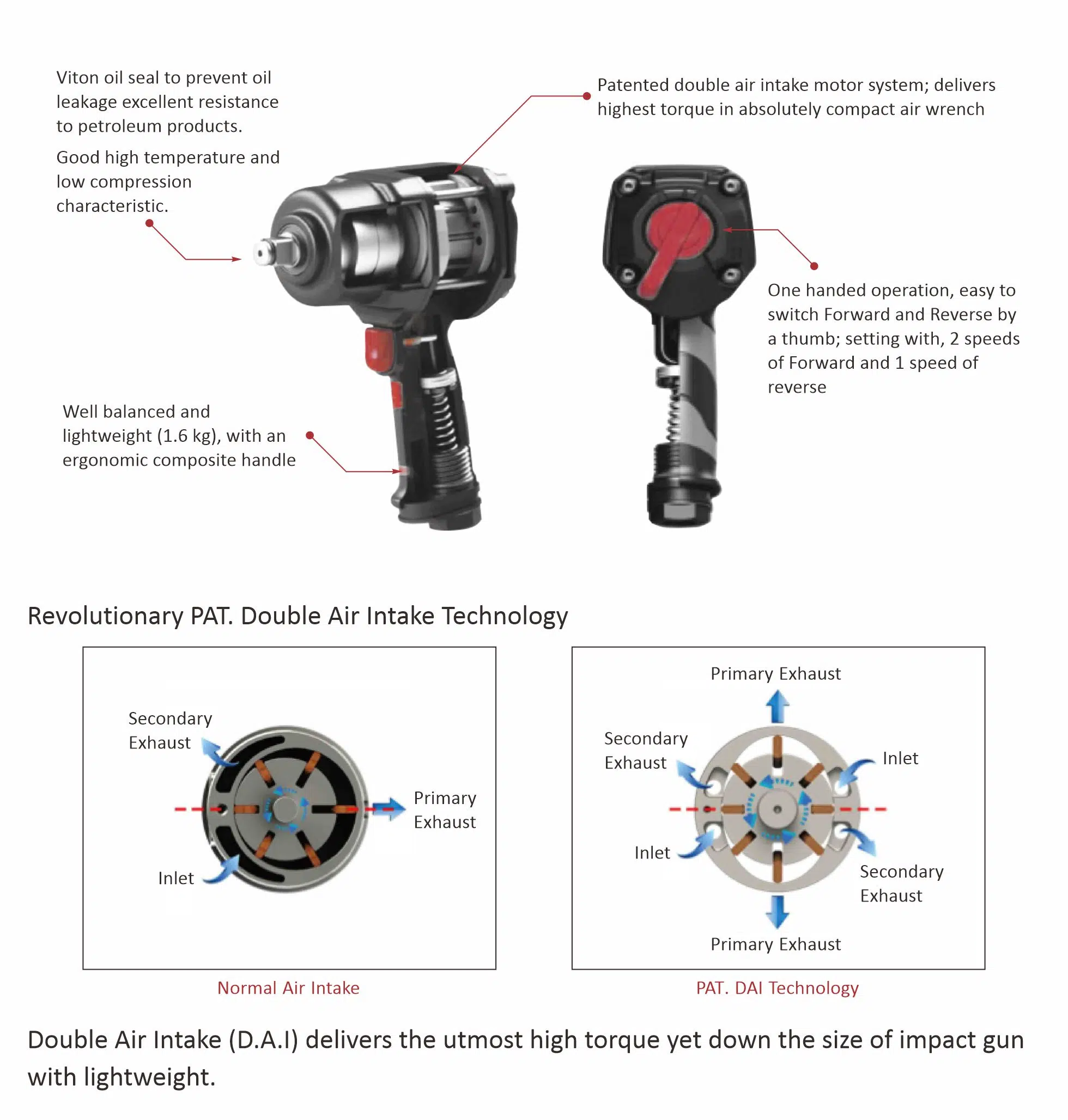 Viton oil seal to prevent oil leakage excellent resistance to petroleum products.

Good high temperature and low compression characteristic.

Patented double air intake motor system; delivers highest torque in absolutely compact air wrench

One handed operation, easy to switch Forward and Reverse by a thumb; setting with, 2 speeds of Forward and 1 speed of reverse

Well balanced and lightweight (1.6 kg), with an ergonomic composite handle

Revolutionary PAT. Double Air Intake Technology

Secondary Exhaust

Primary Exhaust

Inlet

Normal Air Intake

Primary Exhaust

Secondary Exhaust

Inlet

Inlet

Secondary Exhaust

Primary Exhaust

PAT. DAI Technology

Double Air Intake (D.A.I) delivers the utmost high torque yet down the size of impact gun with lightweight.